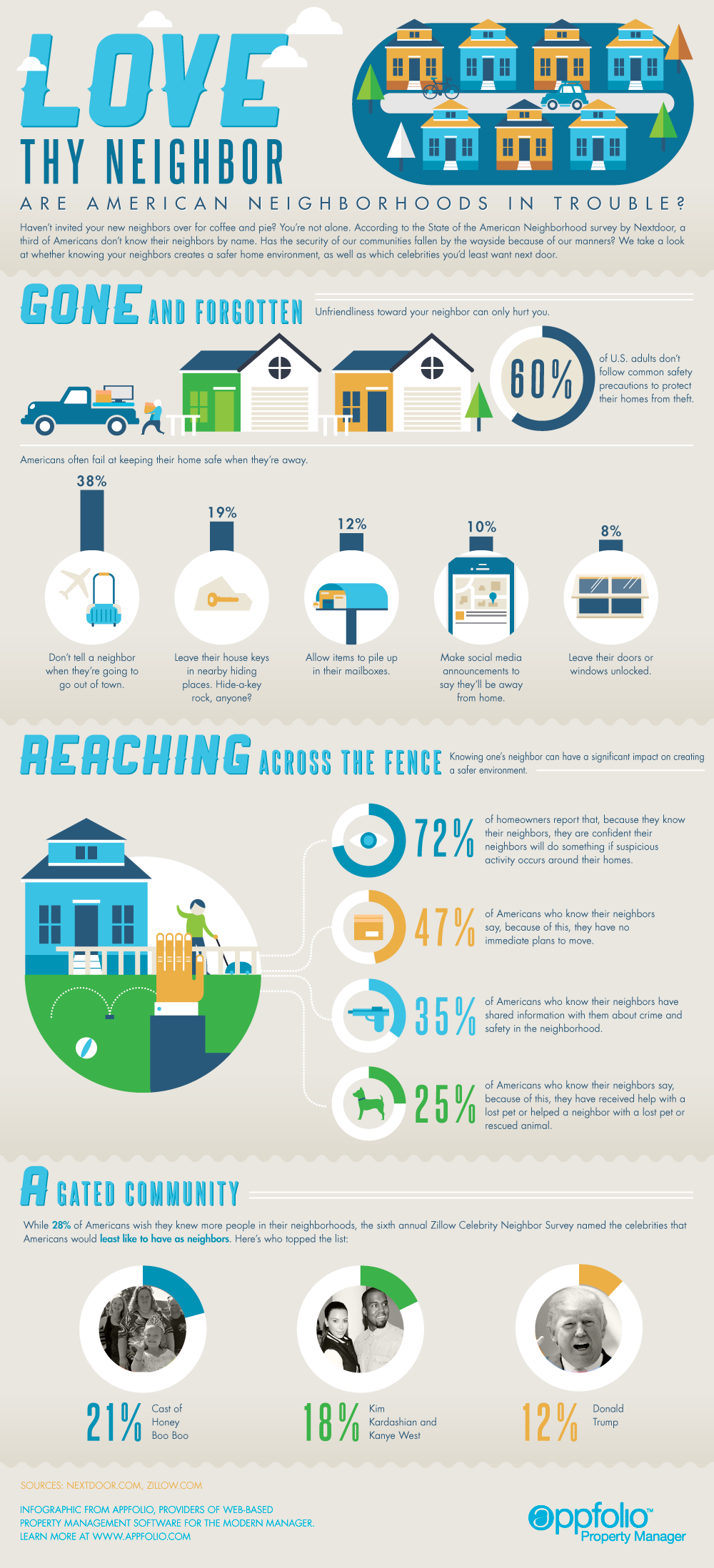 LOVE
THY NEIGHBOR

ARE AMERICAN NEIGHBORHOODS IN TROUBLE?

Haven't invited your new neighbors over for coffee and pie? You're not alone. According to the State of the American Neighborhood survey by Nextdoor, a third of Americans don't know their neighbors by name. Has the security of our communities fallen by the wayside because of our manners? We take a look at whether knowing your neighbors creates a safer home environment, as well as which celebrities you'd least want next door.

GONE AND FORGOTTEN

Unfriendliness toward your neighbor can only hurt you.

60% of U.S. adults don't follow common safety precautions to protect their homes from theft.

Americans often fail at keeping their home safe when they're away.

38%
Don't tell a neighbor when they're going to go out of town.

19%
Leave their house keys in nearby hiding places. Hide-a-key rock, anyone?

12%
Allow items to pile up in their mailboxes.

10%
Make social media announcements to say they'll be away from home.

8%
Leave their doors or windows unlocked.

REACHING ACROSS THE FENCE

Knowing one's neighbor can have a significant impact on creating a safer environment.

72% of homeowners report that, because they know their neighbors, they are confident their neighbors will do something if suspicious activity occurs around their homes.

47% of Americans who know their neighbors say, because of this, they have no immediate plans to move.

35% of Americans who know their neighbors have shared information with them about crime and safety in the neighborhood.

25% of Americans who know their neighbors say, because of this, they have received help with a lost pet or helped a neighbor with a lost pet or rescued animal.

A GATED COMMUNITY

While 28% of Americans wish they knew more people in their neighborhoods, the sixth annual Zillow Celebrity Neighbor Survey named the celebrities that Americans would least like to have as neighbors. Here's who topped the list:

21% Cast of Honey Boo Boo

18% Kim Kardashian and Kanye West

12% Donald Trump

SOURCES: NEXTDOOR.COM, ZILLOW.COM

INFOGRAPHIC FROM APPFOLIO, PROVIDERS OF WEB-BASED PROPERTY MANAGEMENT SOFTWARE FOR THE MODERN MANAGER. LEARN MORE AT WWW.APPFOLIO.COM

appfolio™ Property Manager